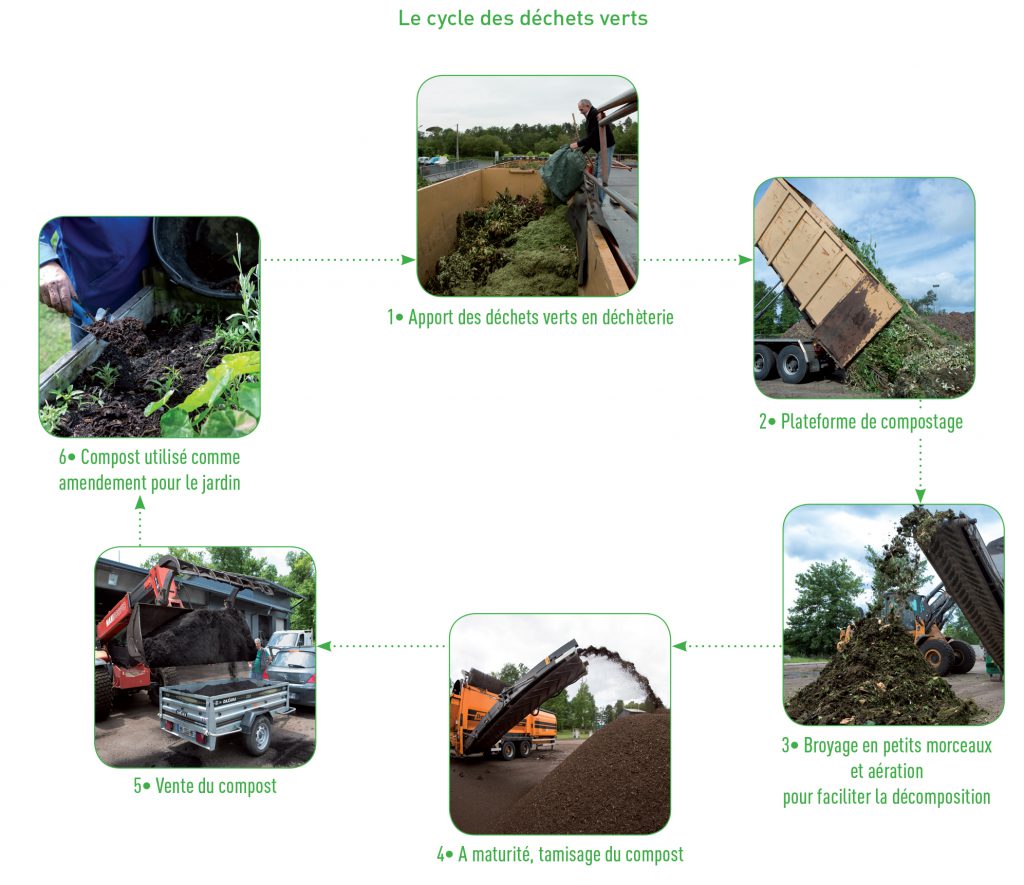 Le cycle des déchets verts

1• Apport des déchets verts en déchèterie

2• Plateforme de compostage

3• Broyage en petits morceaux et aération pour faciliter la décomposition

4• A maturité, tamisage du compost

5• Vente du compost

6• Compost utilisé comme amendement pour le jardin